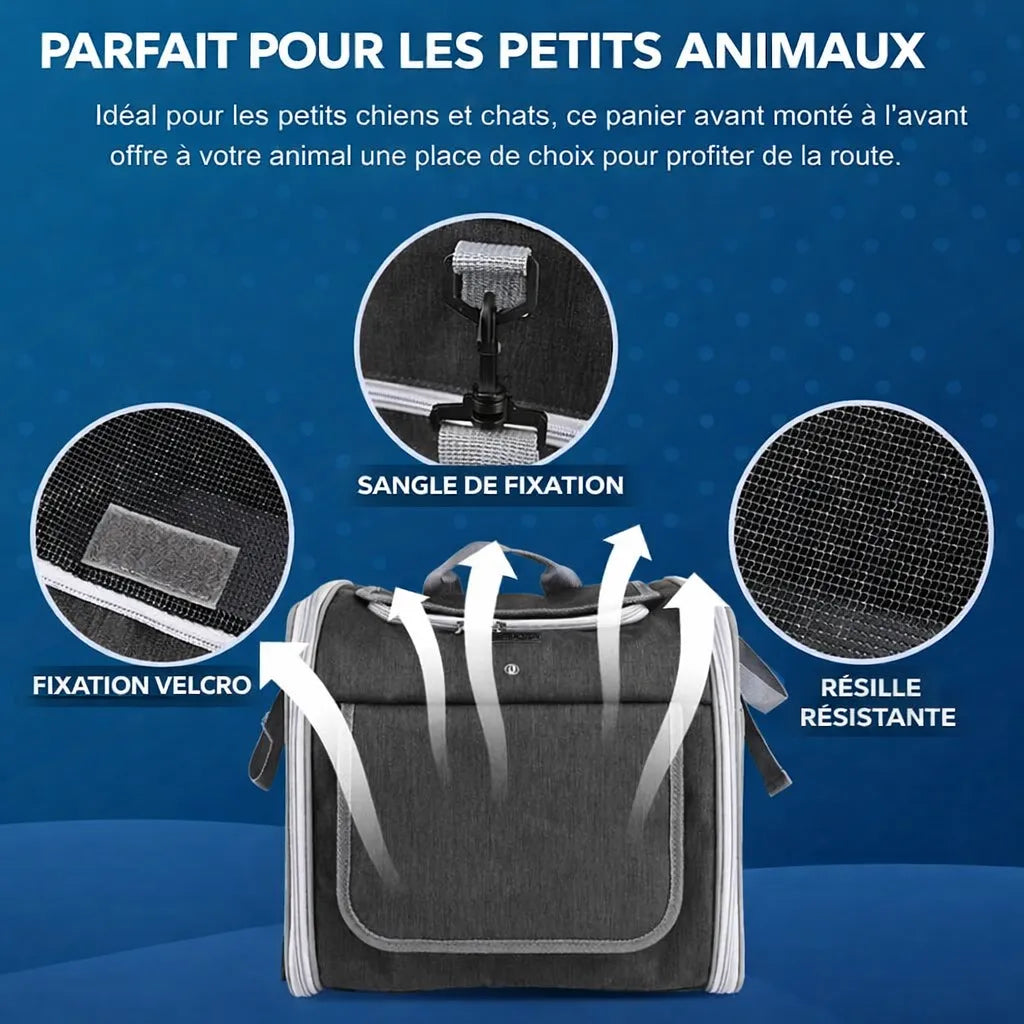 PARFAIT POUR LES PETITS ANIMAUX

Idéal pour les petits chiens et chats, ce panier avant monté à l'avant offre à votre animal une place de choix pour profiter de la route.

SANGLE DE FIXATION

FIXATION VELCRO

RÉSILLE RÉSISTANTE