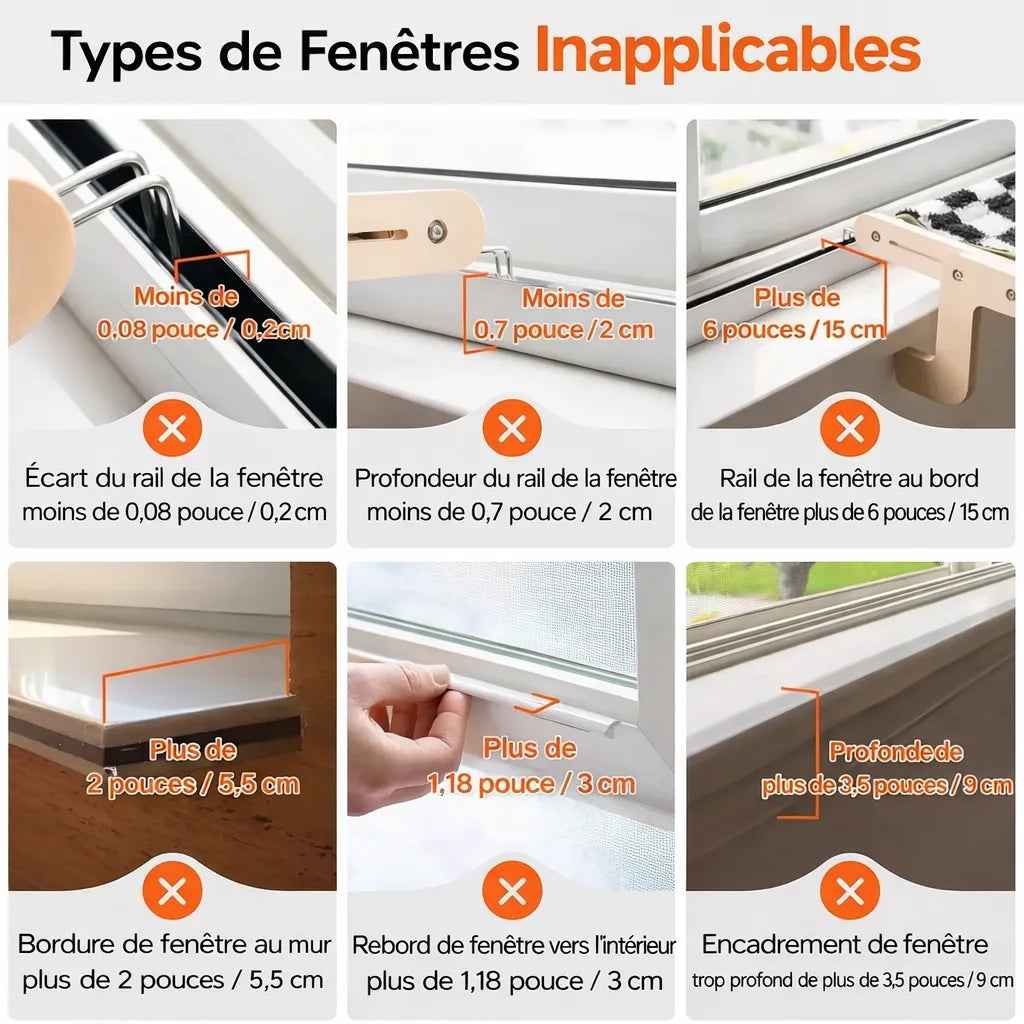 Types de Fenêtres Inapplicables

Moins de 0,08 pouce / 0,2cm

Écart du rail de la fenêtre moins de 0,08 pouce / 0,2 cm

Moins de 0,7 pouce / 2 cm

Profondeur du rail de la fenêtre moins de 0,7 pouce / 2 cm

Plus de 6 pouces / 15 cm

Rail de la fenêtre au bord de la fenêtre plus de 6 pouces / 15 cm

Plus de 2 pouces / 5,5 cm

Bordure de fenêtre au mur plus de 2 pouces / 5,5 cm

Plus de 1,18 pouce / 3 cm

Rebord de fenêtre vers l'intérieur plus de 1,18 pouce / 3 cm

Profonde de plus de 3,5 pouces / 9 cm

Encadrement de fenêtre trop profond de plus de 3,5 pouces / 9 cm